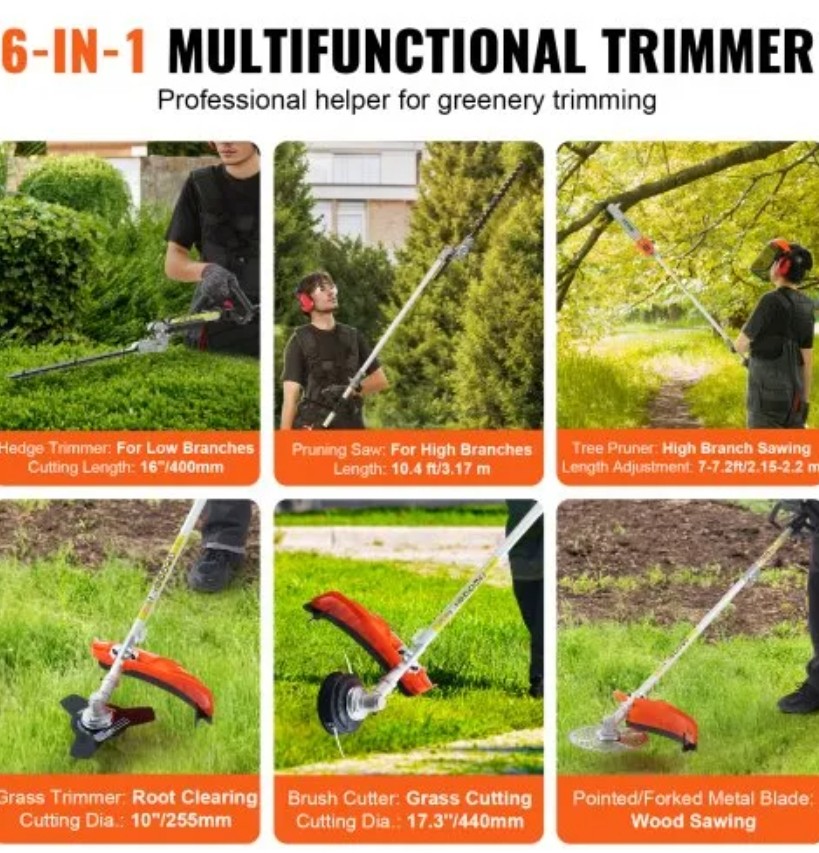 6-IN-1 MULTIFUNCTIONAL TRIMMER
Professional helper for greenery trimming

Hedge Trimmer: For Low Branches
Cutting Length: 16"/400mm

Pruning Saw: For High Branches
Length: 10.4 ft/3.17 m

Tree Pruner: High Branch Sawing
Length Adjustment: 7-7.2ft/2.15-2.2 m

Grass Trimmer: Root Clearing
Cutting Dia.: 10"/255mm

Brush Cutter: Grass Cutting
Cutting Dia.: 17.3"/440mm

Pointed/Forked Metal Blade:
Wood Sawing