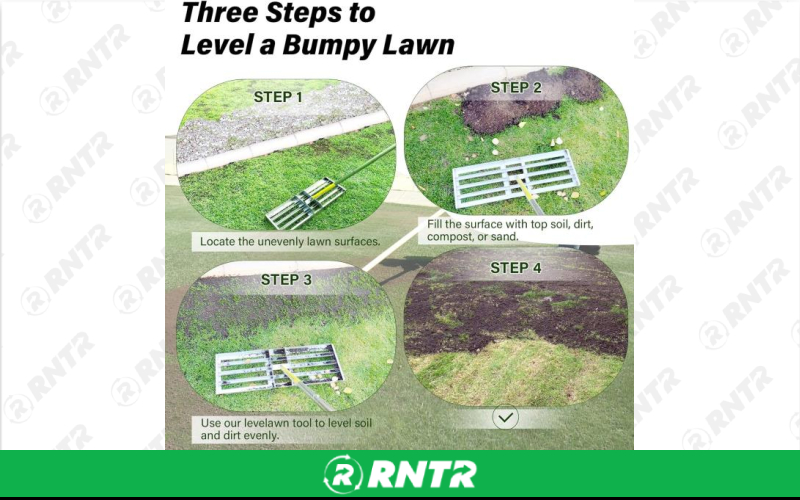 Three Steps to Level a Bumpy Lawn

STEP 1

Locate the unevenly lawn surfaces.

STEP 2

Fill the surface with top soil, dirt, compost, or sand.

STEP 3

Use our levelawn tool to level soil and dirt evenly.

STEP 4

RNTR