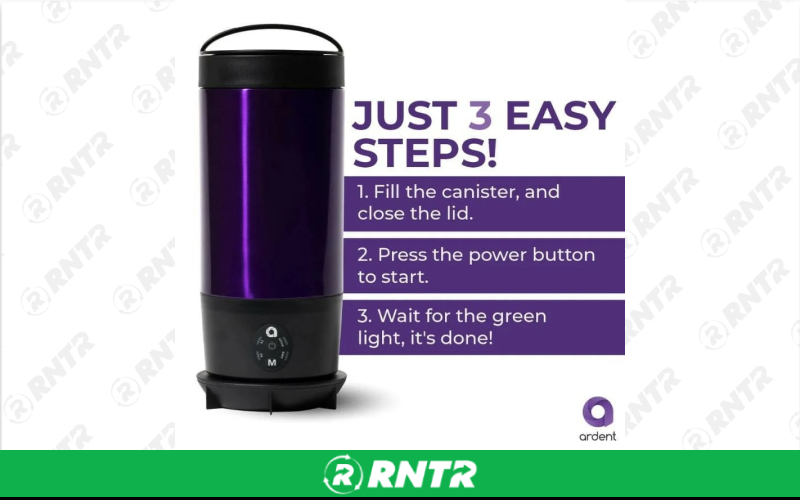 RNTR

JUST 3 EASY STEPS!

1. Fill the canister, and close the lid.

2. Press the power button to start.

3. Wait for the green light, it's done!

M

ardent

RNTR